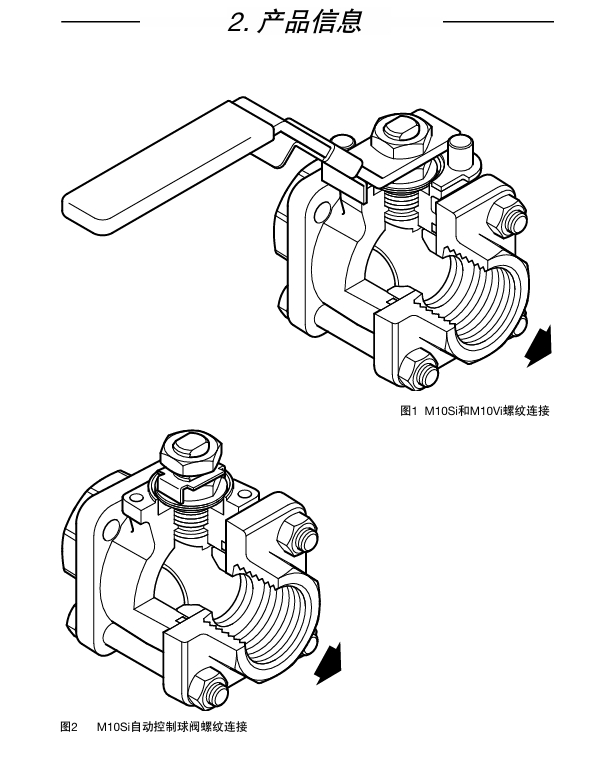 2. 产品信息

图1 M10Si和M10Vi螺纹连接

图2 M10Si自动控制球阀螺纹连接